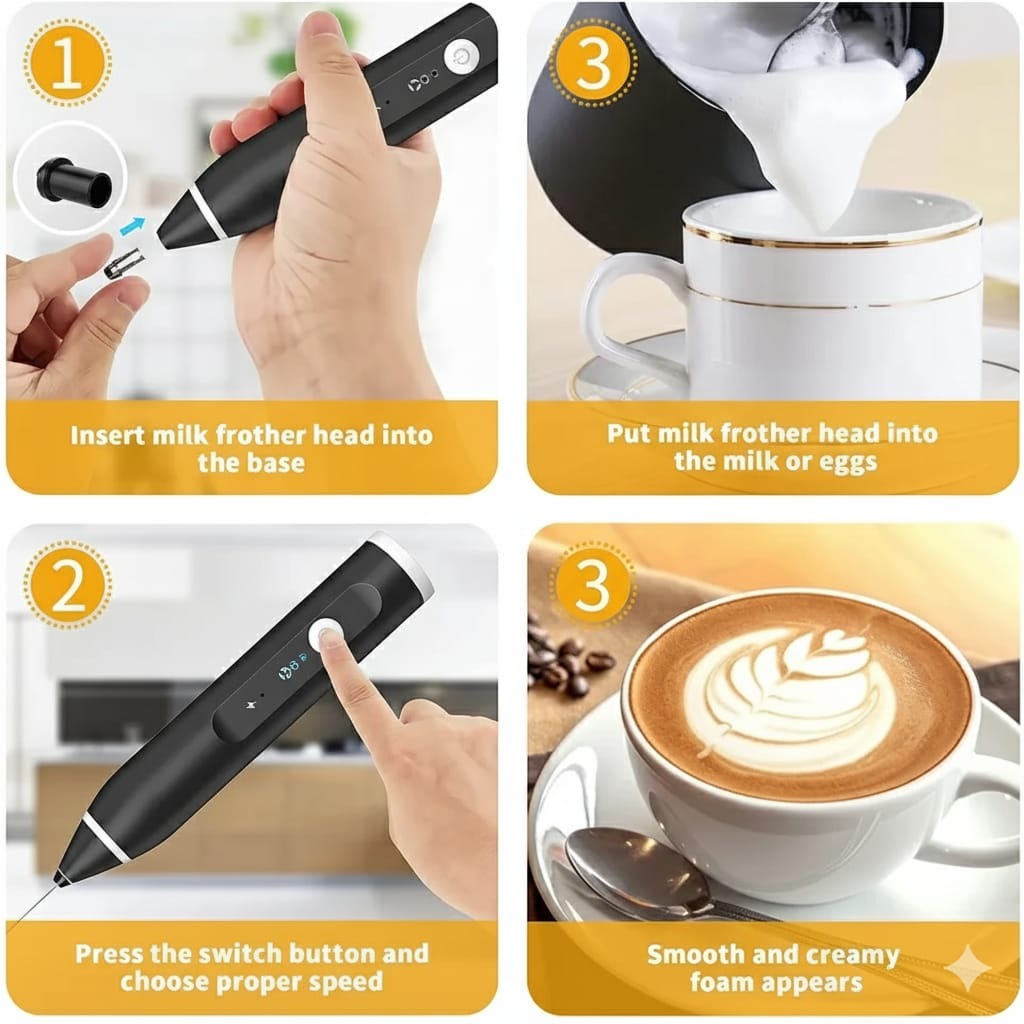 1

Insert milk frother head into the base

3

Put milk frother head into the milk or eggs

2

Press the switch button and choose proper speed

3

Smooth and creamy foam appears